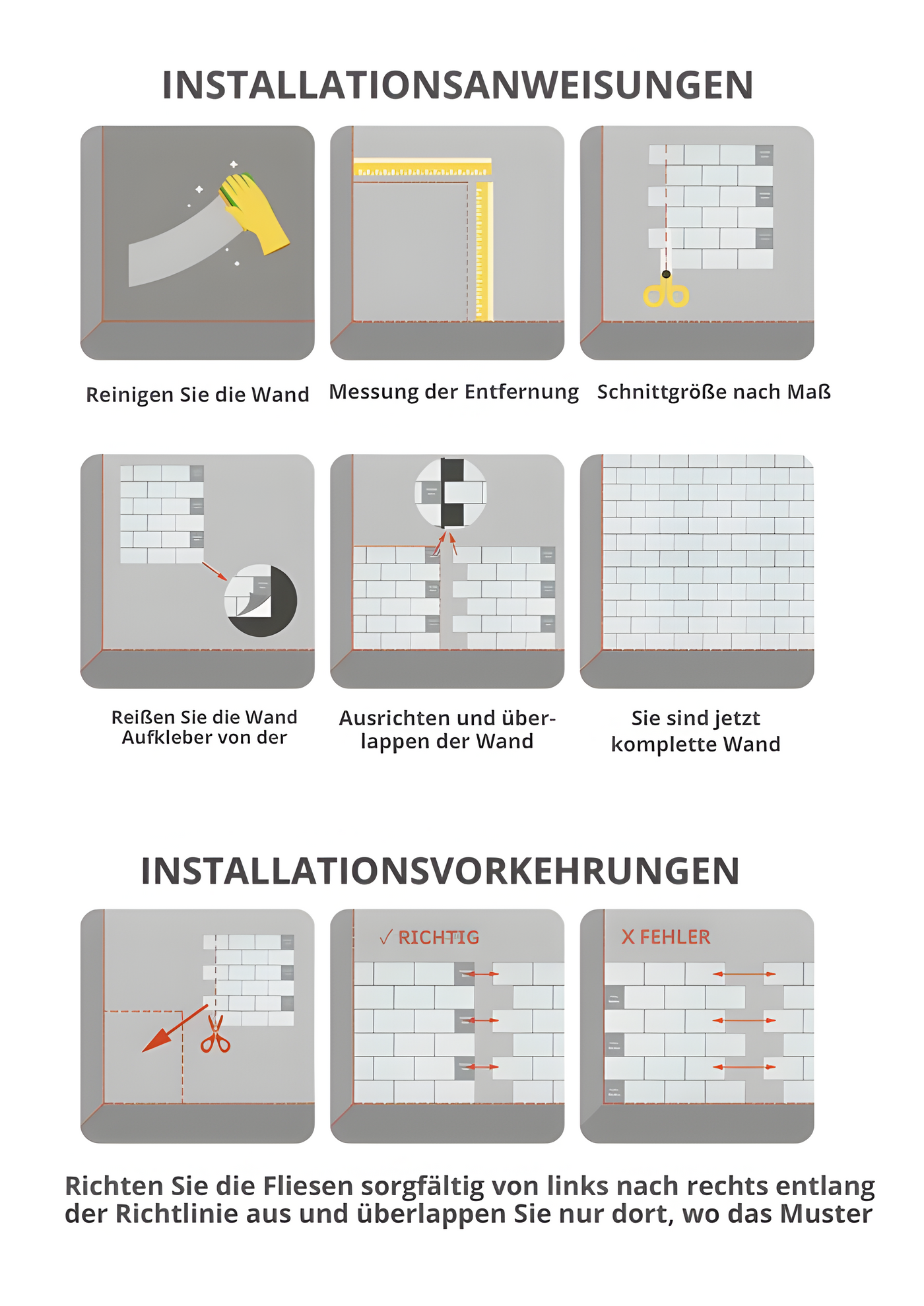 INSTALLATIONSANWEISUNGEN

Reinigen Sie die Wand

Messung der Entfernung

Schnittgröße nach Maß

Reißen Sie die Wand Aufkleber von der

Ausrichten und überlappen der Wand

Sie sind jetzt komplette Wand

INSTALLATIONSVORKEHRUNGEN

√ RICHTIG

X FEHLER

Richten Sie die Fliesen sorgfältig von links nach rechts entlang der Richtlinie aus und überlappen Sie nur dort, wo das Muster