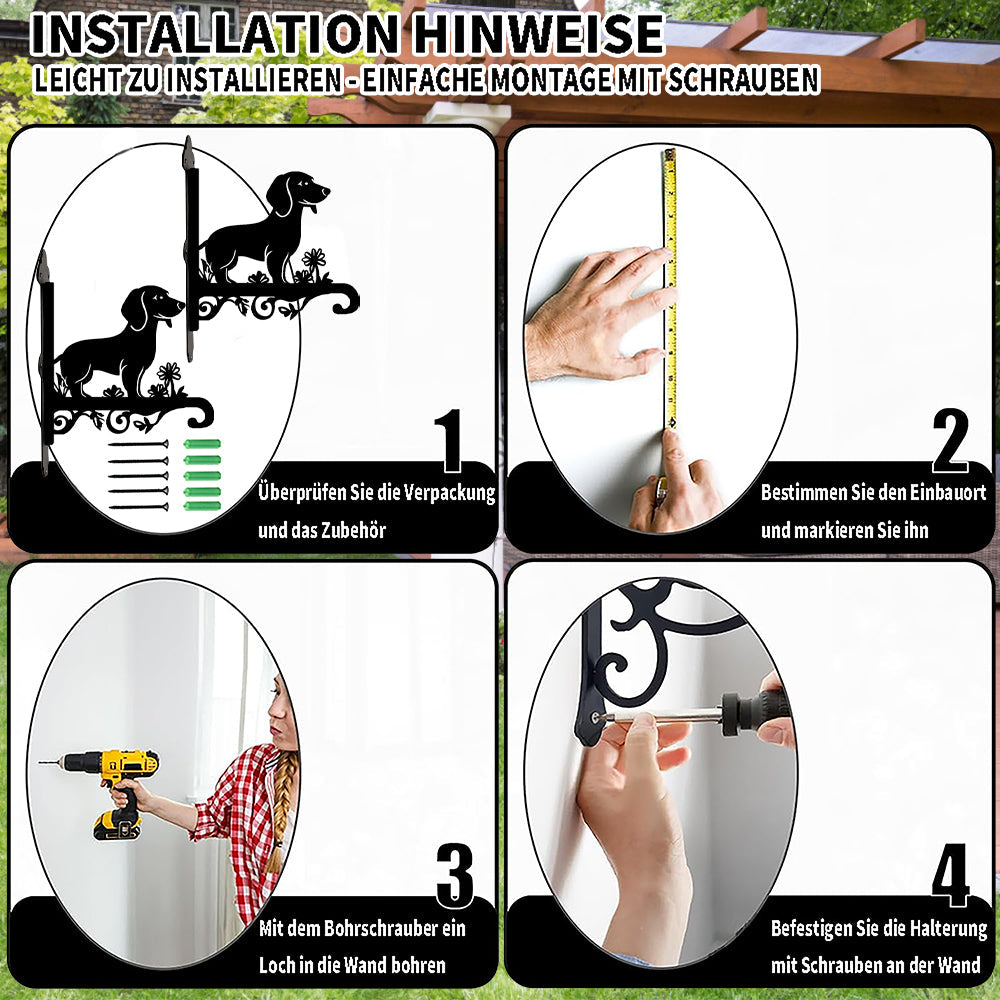 INSTALLATION HINWEISE
LEICHT ZU INSTALLIEREN - EINFACHE MONTAGE MIT SCHRAUBEN

1
Überprüfen Sie die Verpackung und das Zubehör

2
Bestimmen Sie den Einbauort und markieren Sie ihn

3
Mit dem Bohrschrauber ein Loch in die Wand bohren

4
Befestigen Sie die Halterung mit Schrauben an der Wand